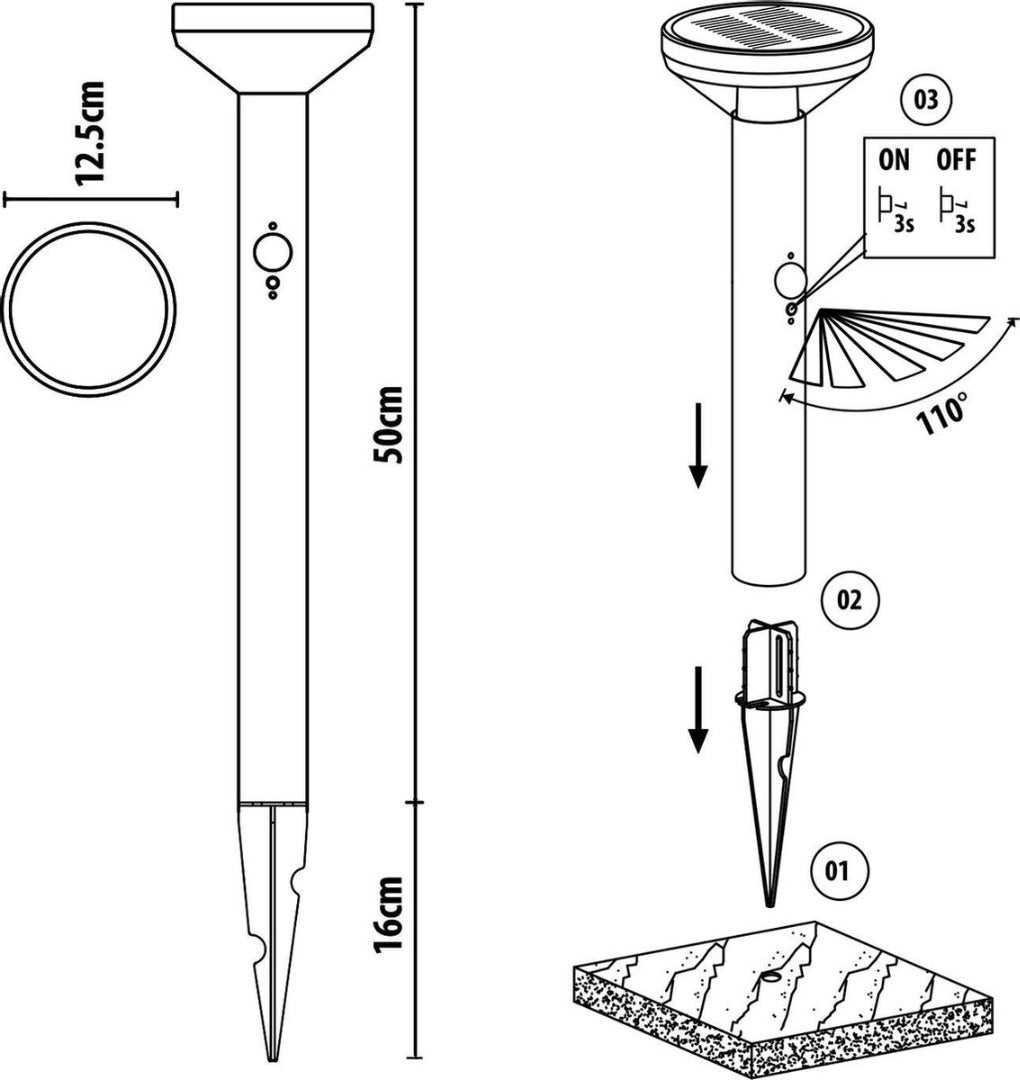 12.5cm

50cm

16cm

03

ON OFF

3s 3s

110°

02

01