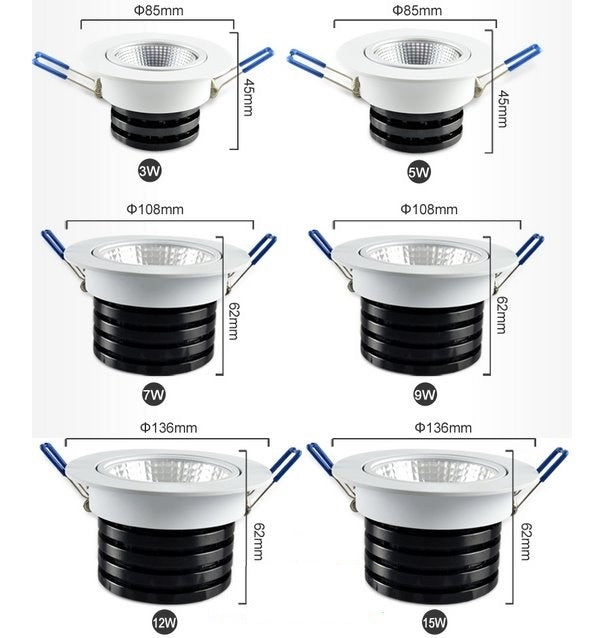 Φ85mm
45mm
3W

Φ85mm
45mm
5W

Φ108mm
62mm
7W

Φ108mm
62mm
9W

Φ136mm
62mm
12W

Φ136mm
62mm
15W