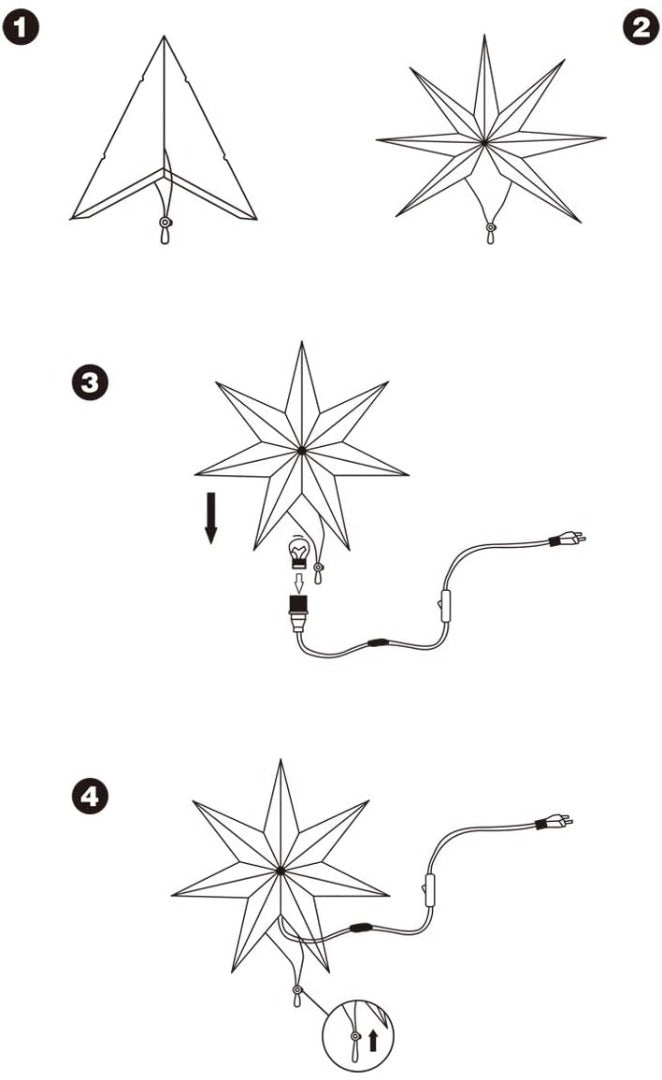 1

2

3

4