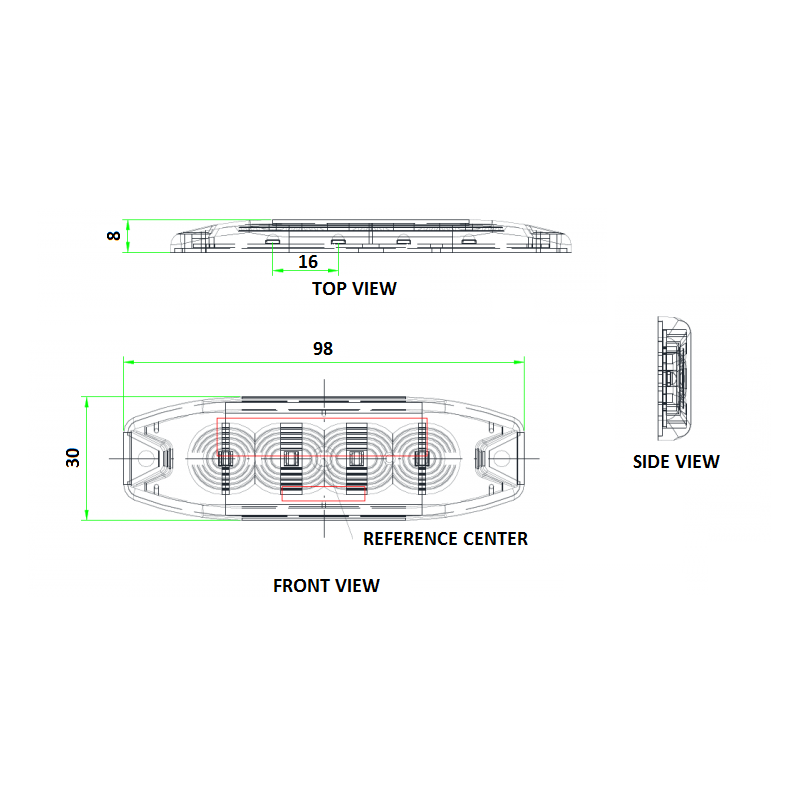 8

16

TOP VIEW

98

30

SIDE VIEW

REFERENCE CENTER

FRONT VIEW